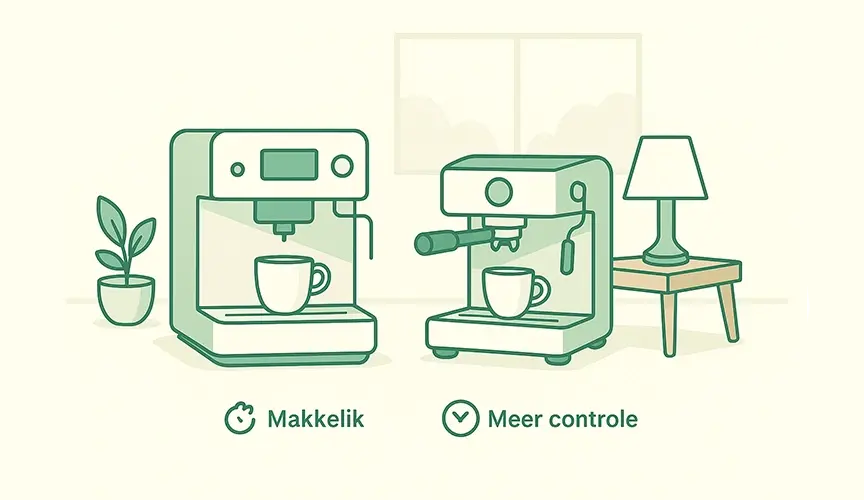 Makkelik

Meer controle